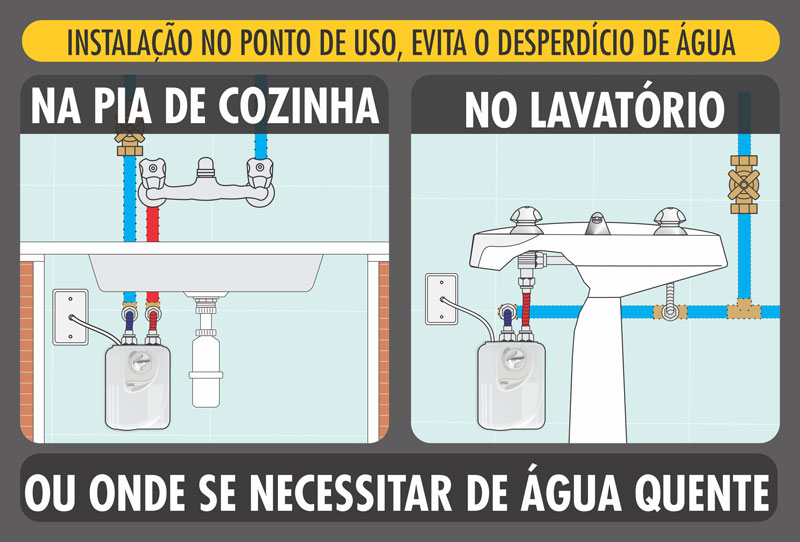 INSTALAÇÃO NO PONTO DE USO, EVITA O DESPERDÍCIO DE ÁGUA

NA PIA DE COZINHA

NO LAVATÓRIO

OU ONDE SE NECESSITAR DE ÁGUA QUENTE